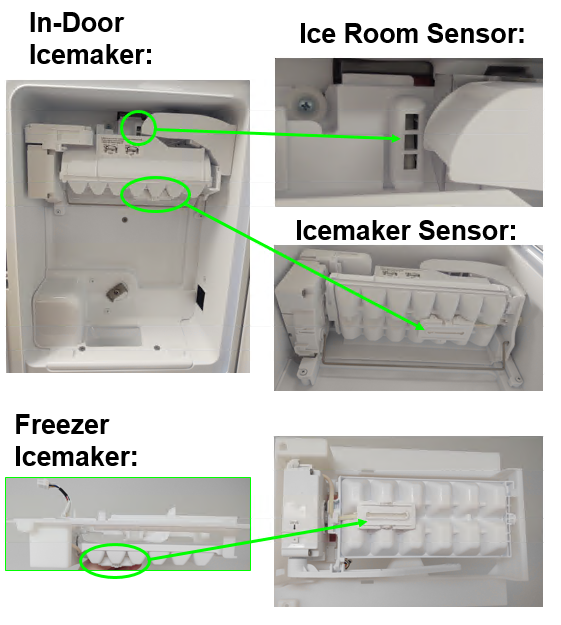 In-Door Icemaker:

Ice Room Sensor:

Icemaker Sensor:

Freezer Icemaker: