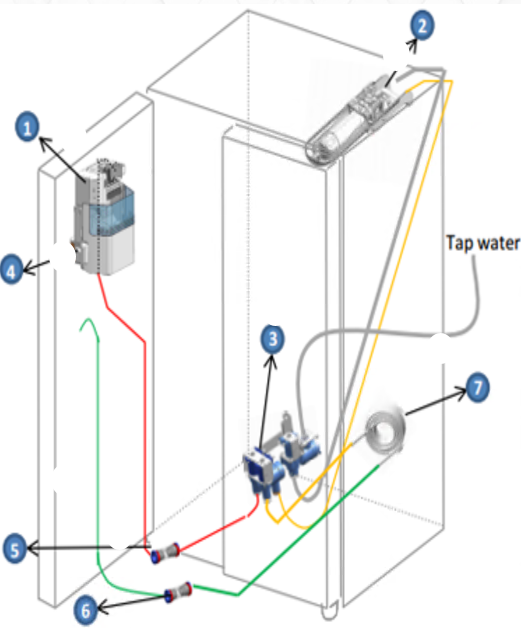 2
1
Tap water
4
3
7
5
6