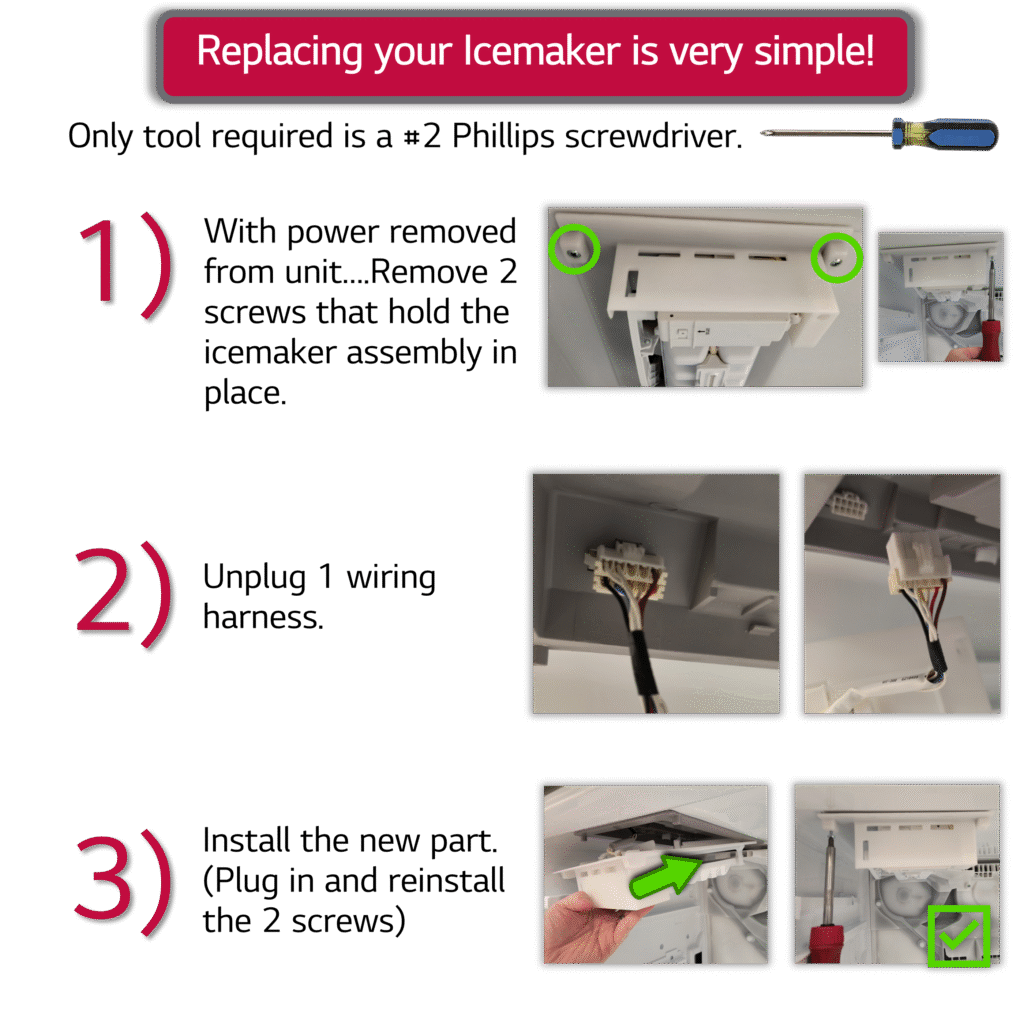 Replacing your Icemaker is very simple!

Only tool required is a #2 Phillips screwdriver.

1) With power removed from unit....Remove 2 screws that hold the icemaker assembly in place.

2) Unplug 1 wiring harness.

3) Install the new part. (Plug in and reinstall the 2 screws)