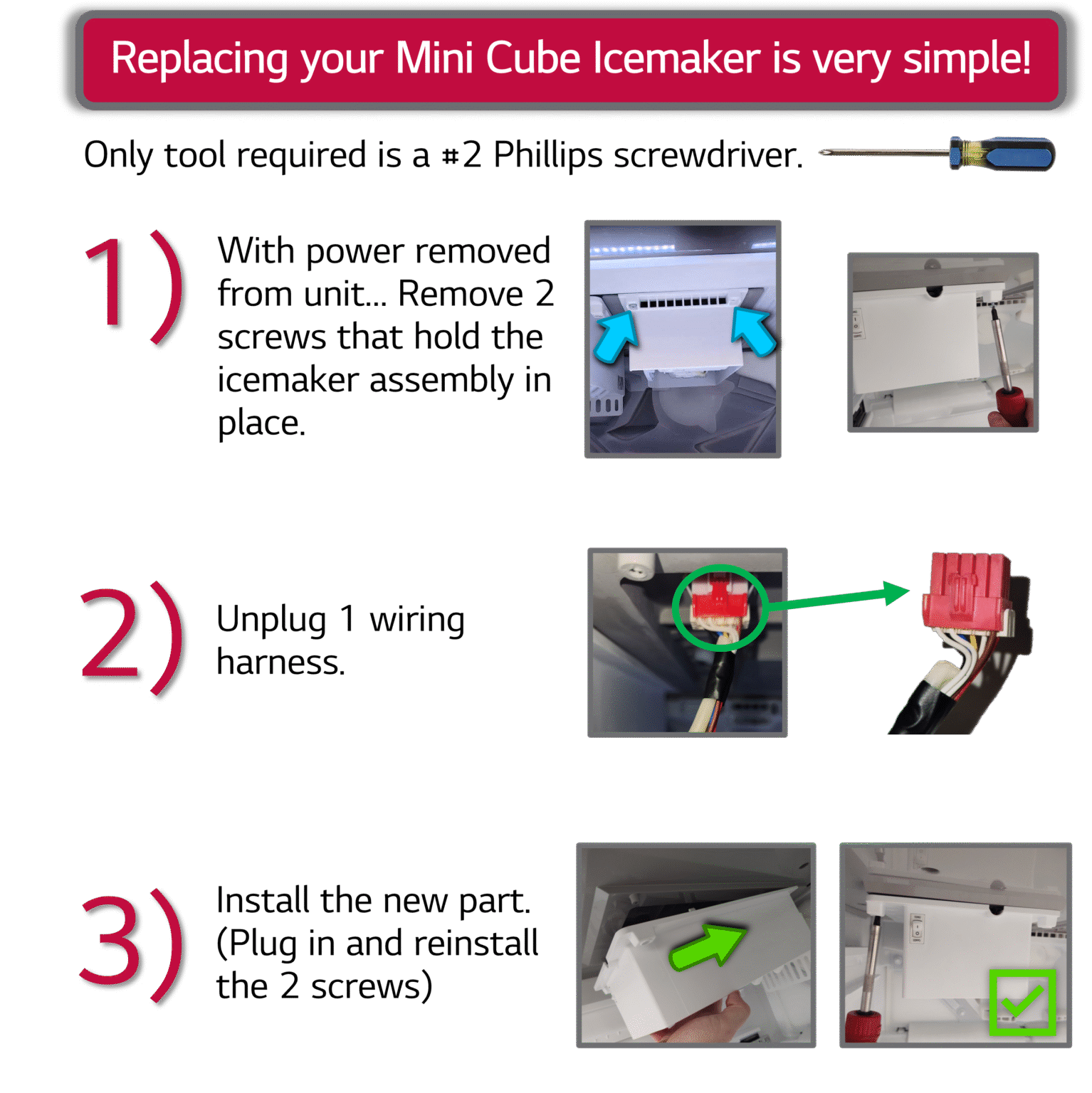 Replacing your Mini Cube Icemaker is very simple!

Only tool required is a #2 Phillips screwdriver.

1) With power removed from unit... Remove 2 screws that hold the icemaker assembly in place.

2) Unplug 1 wiring harness.

3) Install the new part. (Plug in and reinstall the 2 screws)