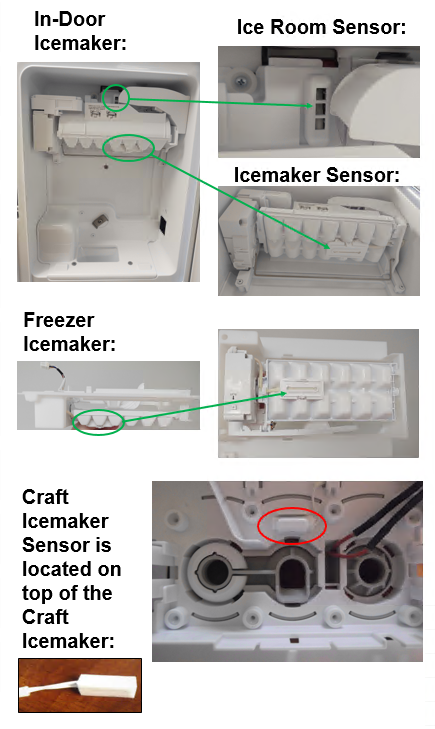 In-Door Icemaker:

Ice Room Sensor:

Icemaker Sensor:

Freezer Icemaker:

Craft Icemaker Sensor is located on top of the Craft Icemaker: